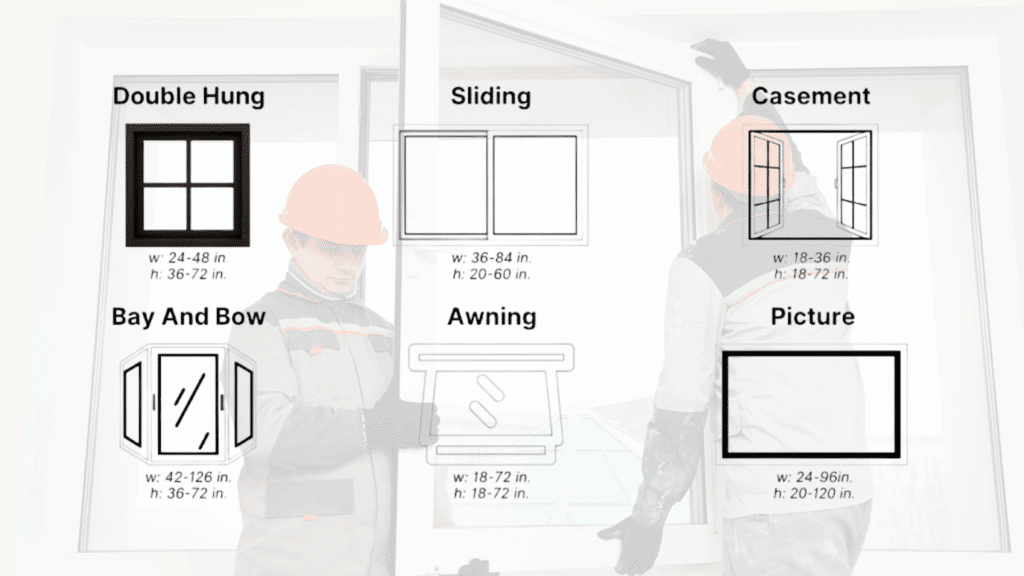 Double Hung

w: 24-48 in.
h: 36-72 in.

Sliding

w: 36-84 in.
h: 20-60 in.

Casement

w: 18-36 in.
h: 18-72 in.

Bay And Bow

w: 42-126 in.
h: 36-72 in.

Awning

w: 18-72 in.
h: 18-72 in.

Picture

w: 24-96in.
h: 20-120 in.