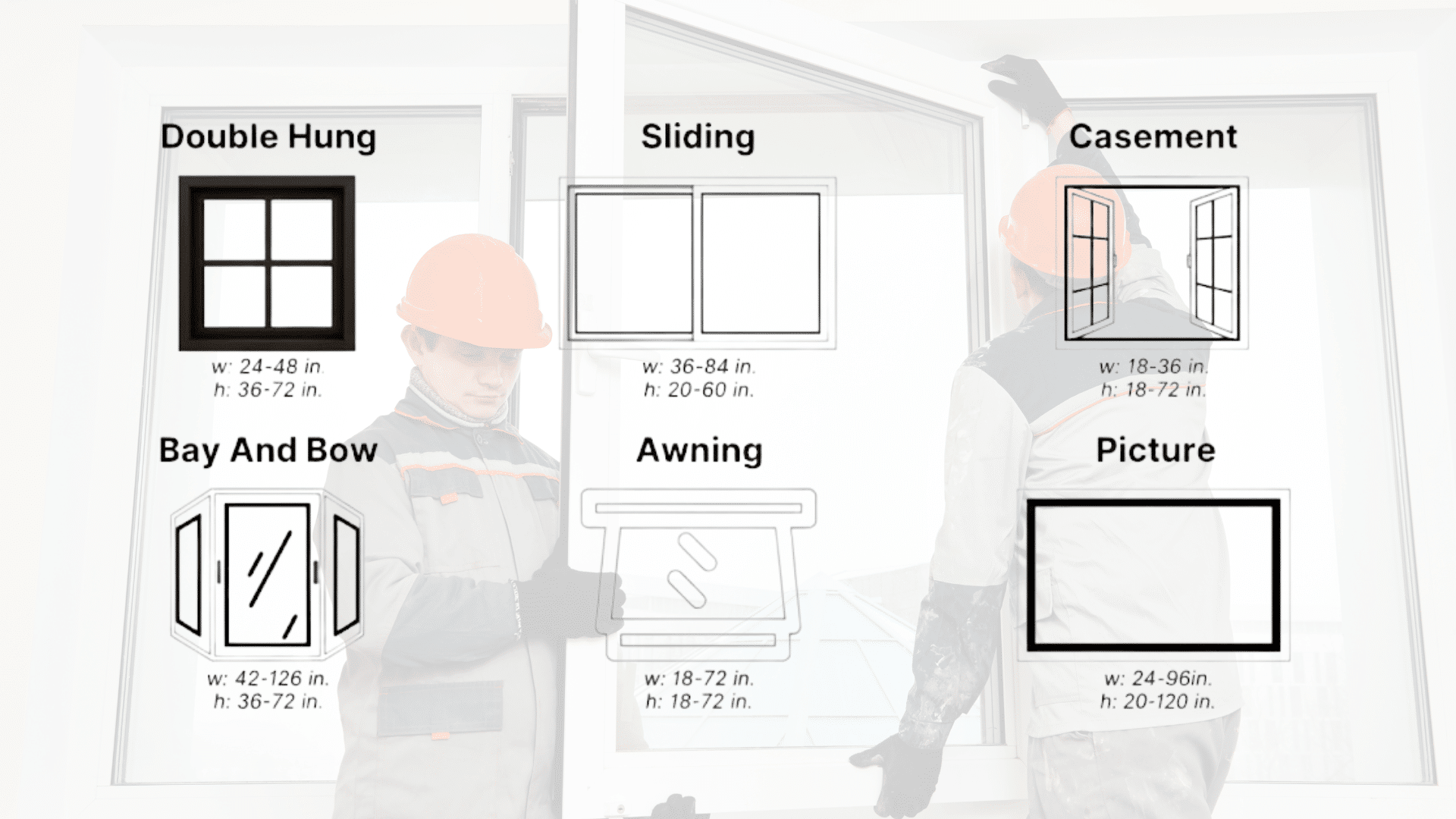 Double Hung

w: 24-48 in.
h: 36-72 in.

Sliding

w: 36-84 in.
h: 20-60 in.

Casement

w: 18-36 in.
h: 18-72 in.

Bay And Bow

w: 42-126 in.
h: 36-72 in.

Awning

w: 18-72 in.
h: 18-72 in.

Picture

w: 24-96in.
h: 20-120 in.